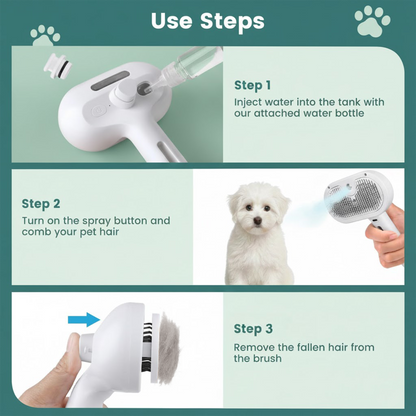 Use Steps

Step 1
Inject water into the tank with our attached water bottle

Step 2
Turn on the spray button and comb your pet hair

Step 3
Remove the fallen hair from the brush