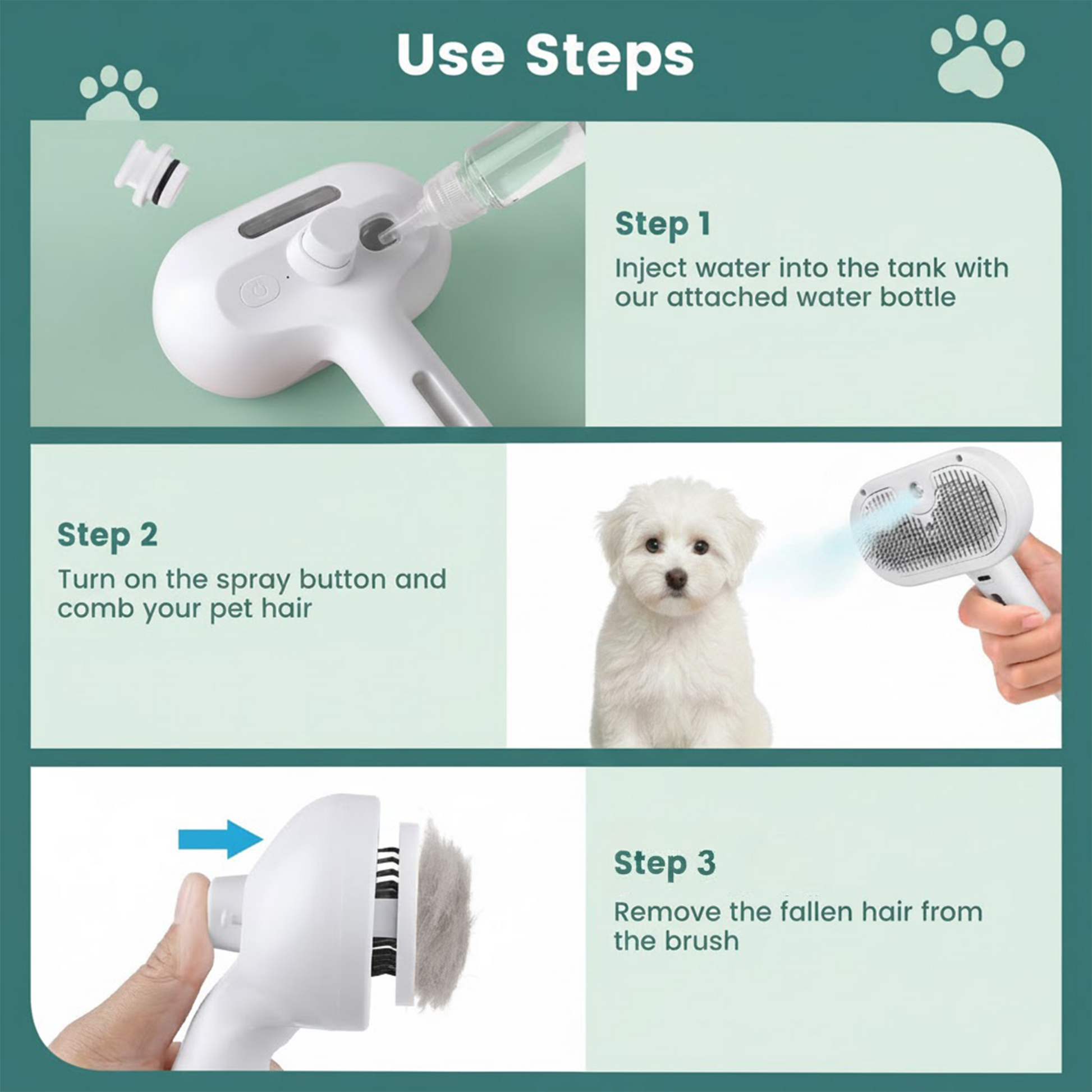 Use Steps

Step 1

Inject water into the tank with our attached water bottle

Step 2

Turn on the spray button and comb your pet hair

Step 3

Remove the fallen hair from the brush